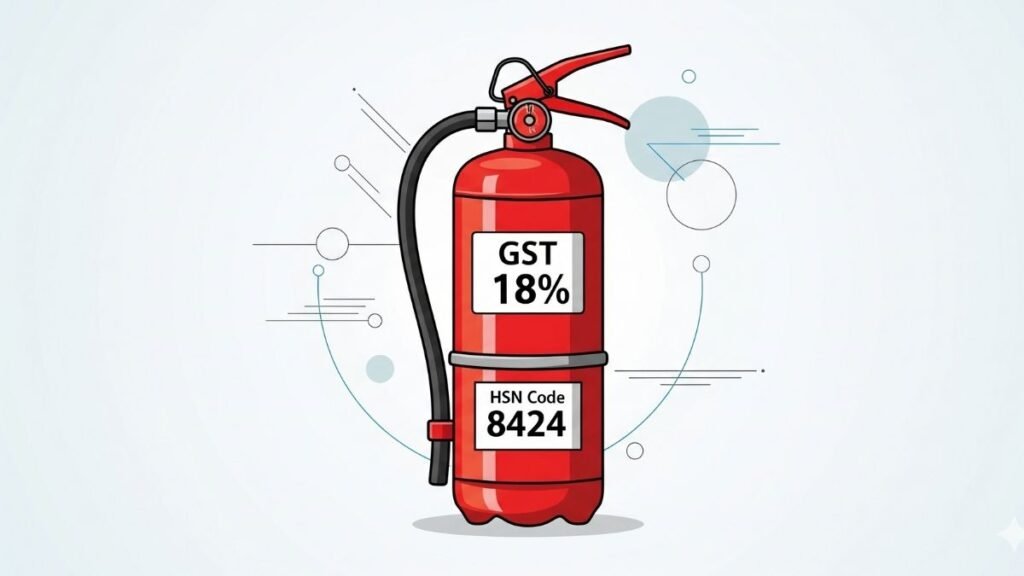 GST
18%

HSN Code
8424