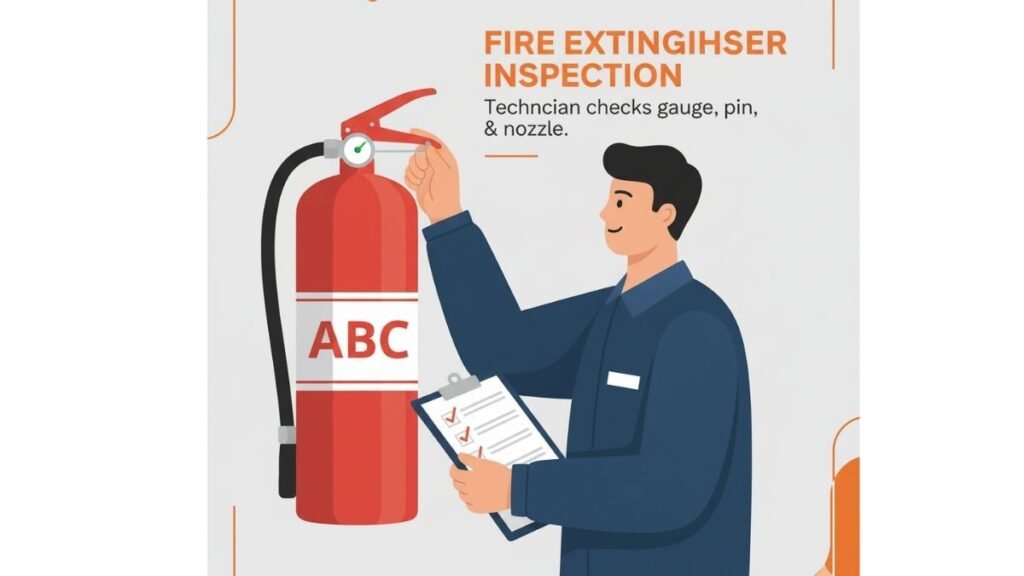 FIRE EXTINGIHSER INSPECTION

Techncian checks gauge, pin, & nozzle.

ABC