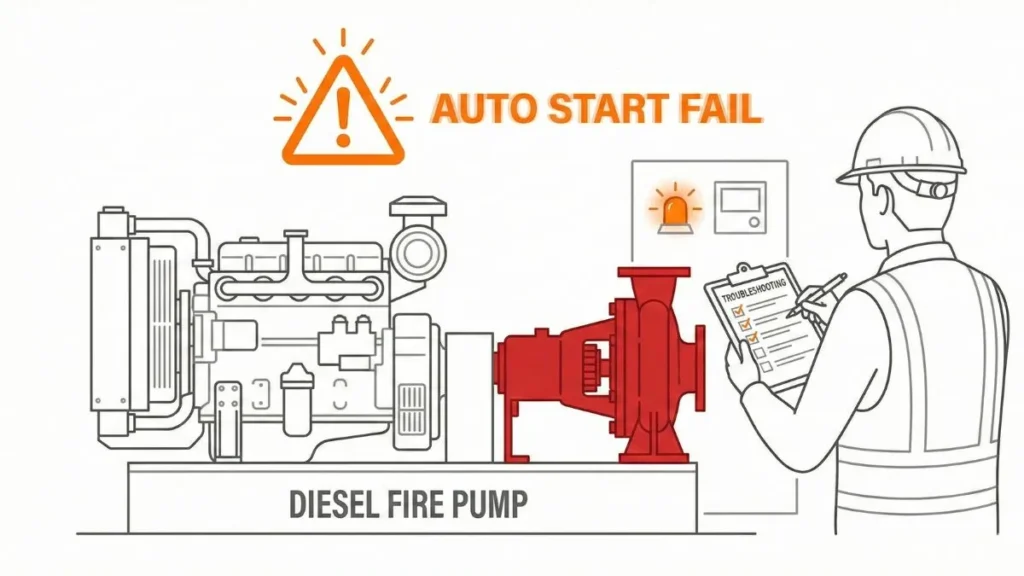 AUTO START FAIL

TROUBLESHOOTING

DIESEL FIRE PUMP