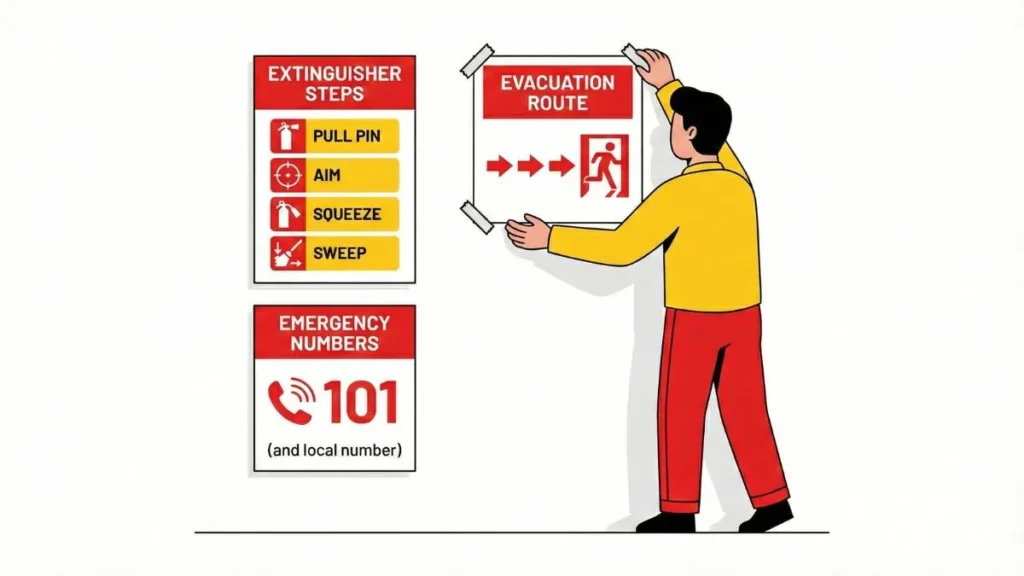 EXTINGUISHER STEPS

PULL PIN

AIM

SQUEEZE

SWEEP

EMERGENCY NUMBERS

101

(and local number)

EVACUATION ROUTE