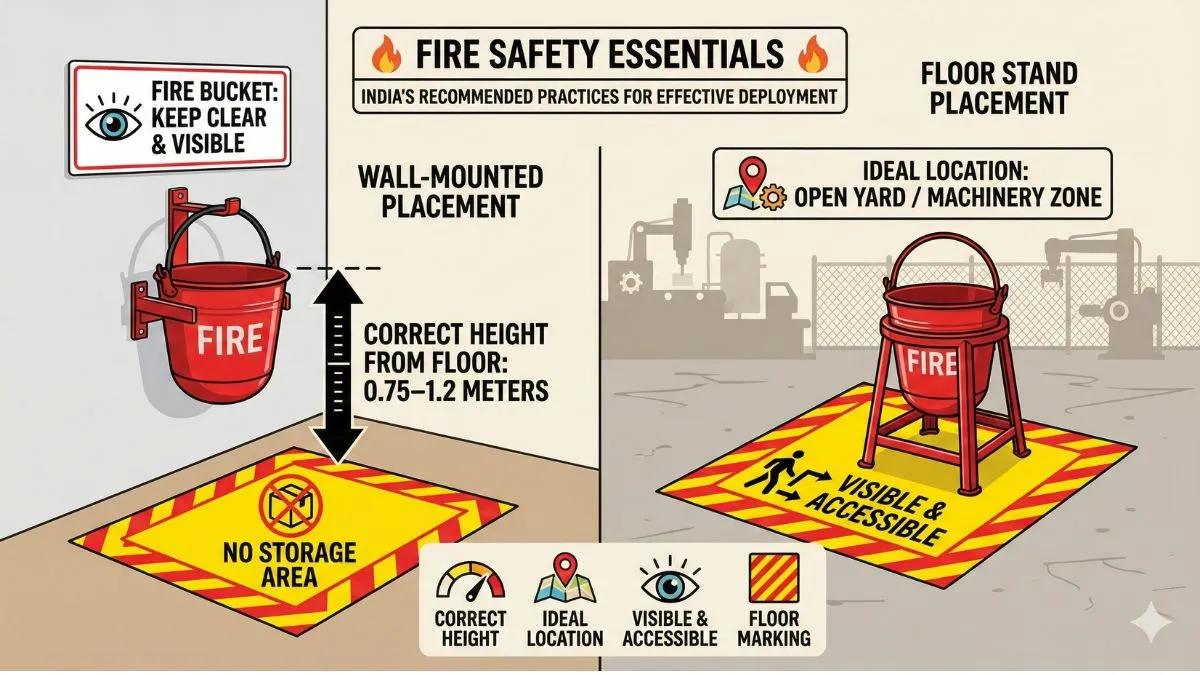 FIRE SAFETY ESSENTIALS

INDIA'S RECOMMENDED PRACTICES FOR EFFECTIVE DEPLOYMENT

FIRE BUCKET: KEEP CLEAR & VISIBLE

WALL-MOUNTED PLACEMENT

FIRE

CORRECT HEIGHT FROM FLOOR: 0.75–1.2 METERS

NO STORAGE AREA

FLOOR STAND PLACEMENT

IDEAL LOCATION: OPEN YARD / MACHINERY ZONE

FIRE

VISIBLE & ACCESSIBLE

CORRECT HEIGHT

IDEAL LOCATION

VISIBLE & ACCESSIBLE

FLOOR MARKING