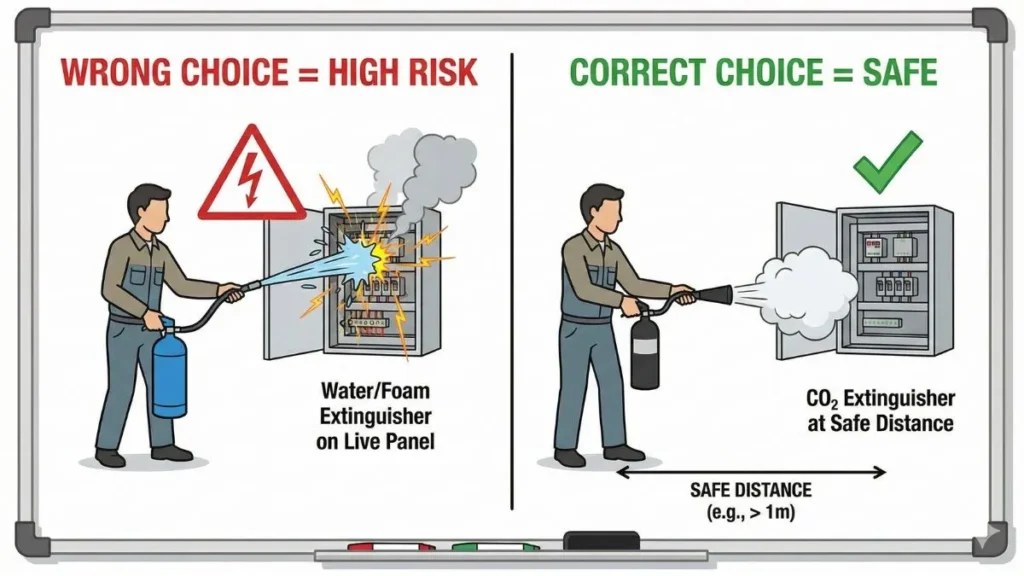 WRONG CHOICE = HIGH RISK

Water/Foam Extinguisher on Live Panel

CORRECT CHOICE = SAFE

$CO_2$ Extinguisher at Safe Distance

SAFE DISTANCE (e.g., > 1m)