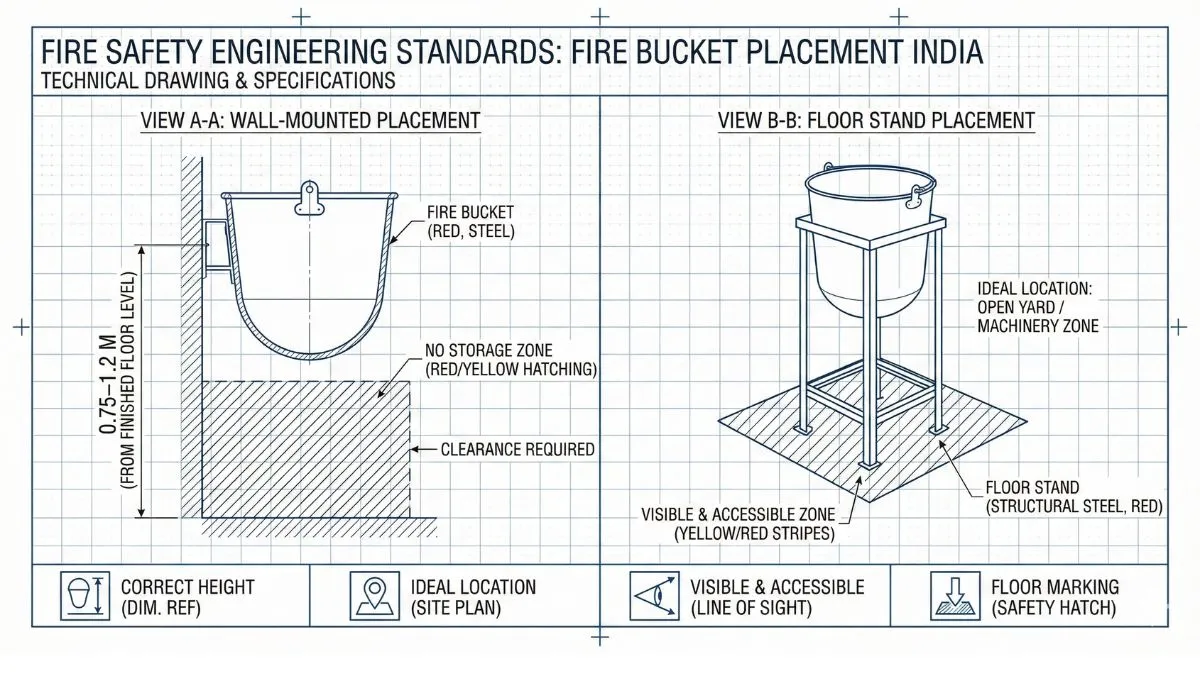 FIRE SAFETY ENGINEERING STANDARDS: FIRE BUCKET PLACEMENT INDIA
TECHNICAL DRAWING & SPECIFICATIONS

VIEW A-A: WALL-MOUNTED PLACEMENT

FIRE BUCKET (RED, STEEL)

0.75–1.2 M (FROM FINISHED FLOOR LEVEL)

NO STORAGE ZONE (RED/YELLOW HATCHING)

CLEARANCE REQUIRED

VIEW B-B: FLOOR STAND PLACEMENT

IDEAL LOCATION: OPEN YARD / MACHINERY ZONE

FLOOR STAND (STRUCTURAL STEEL, RED)

VISIBLE & ACCESSIBLE ZONE (YELLOW/RED STRIPES)

CORRECT HEIGHT (DIM. REF)

IDEAL LOCATION (SITE PLAN)

VISIBLE & ACCESSIBLE (LINE OF SIGHT)

FLOOR MARKING (SAFETY HATCH)