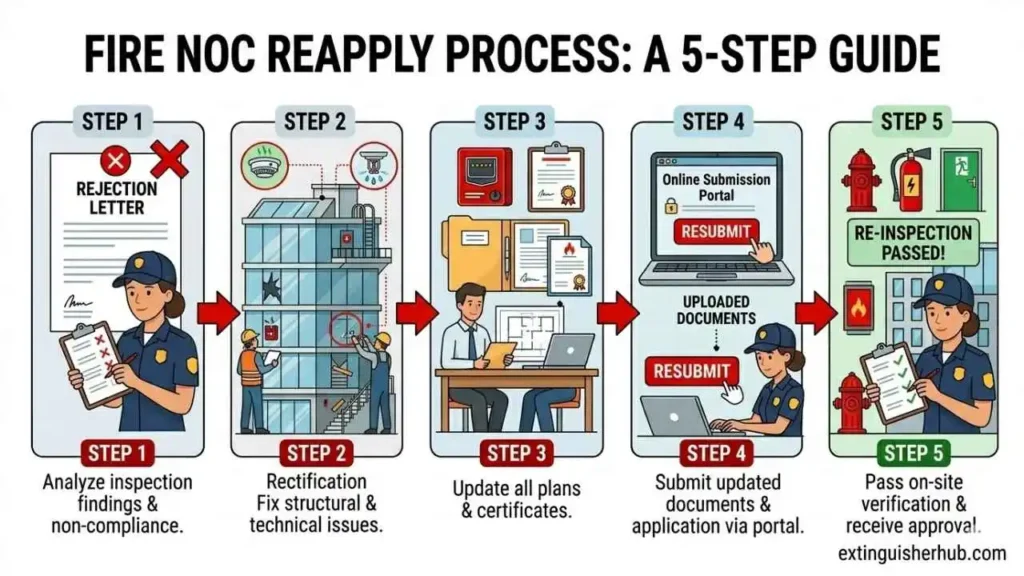 FIRE NOC REAPPLY PROCESS: A 5-STEP GUIDE

STEP 1

REJECTION LETTER

STEP 1

Analyze inspection findings & non-compliance.

STEP 2

STEP 2

Rectification Fix structural & technical issues.

STEP 3

STEP 3

Update all plans & certificates.

STEP 4

Online Submission Portal

RESUBMIT

UPLOADED DOCUMENTS

RESUBMIT

STEP 4

Submit updated documents & application via portal.

STEP 5

RE-INSPECTION PASSED!

STEP 5

Pass on-site verification & receive approval.

extinguisherhub.com