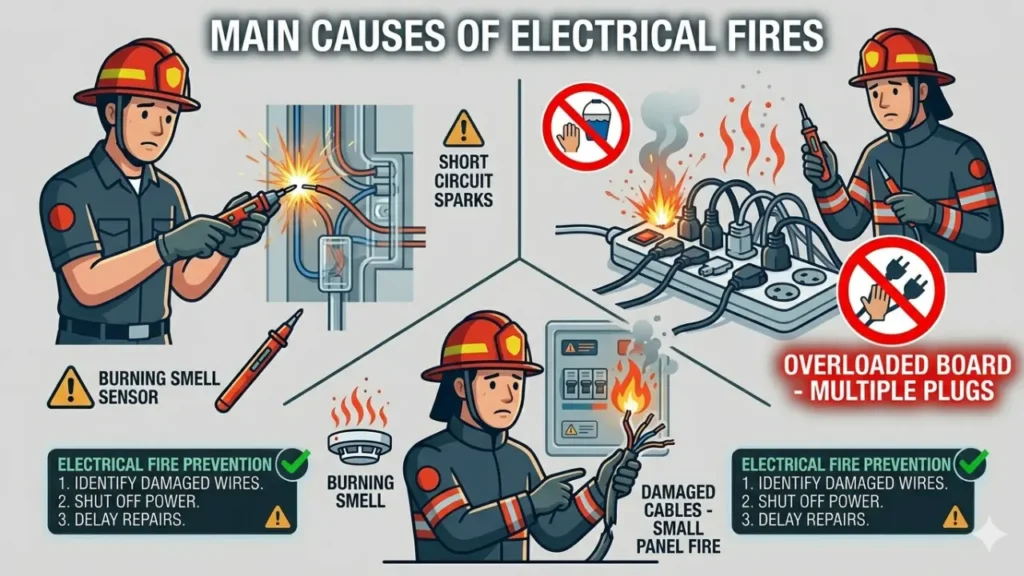 MAIN CAUSES OF ELECTRICAL FIRES

SHORT CIRCUIT SPARKS

BURNING SMELL SENSOR

OVERLOADED BOARD - MULTIPLE PLUGS

ELECTRICAL FIRE PREVENTION
1. IDENTIFY DAMAGED WIRES.
2. SHUT OFF POWER.
3. DELAY REPAIRS.

BURNING SMELL

DAMAGED CABLES - SMALL PANEL FIRE

ELECTRICAL FIRE PREVENTION
1. IDENTIFY DAMAGED WIRES.
2. SHUT OFF POWER.
3. DELAY REPAIRS.