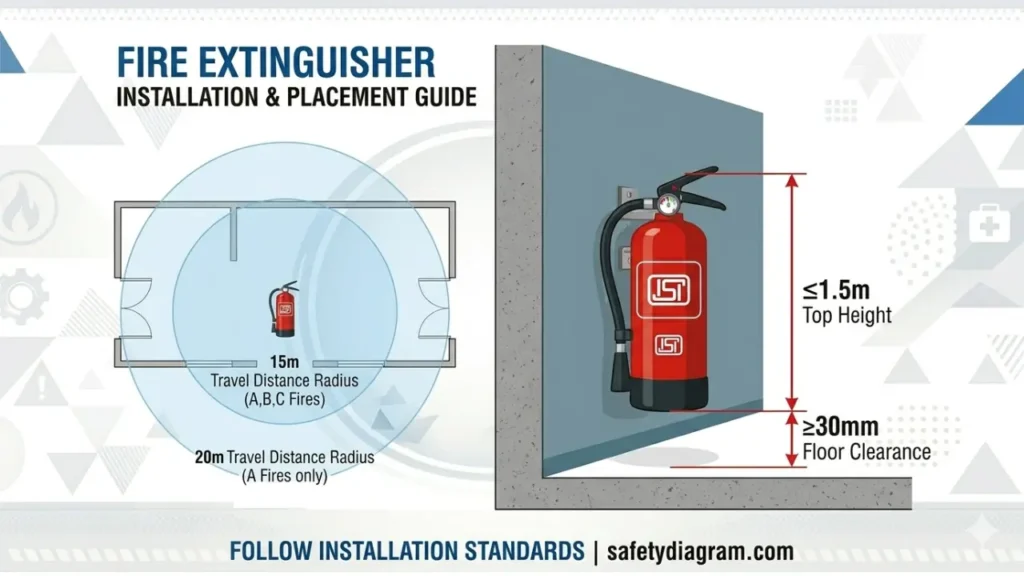 FIRE EXTINGUISHER
INSTALLATION & PLACEMENT GUIDE

15m
Travel Distance Radius
(A,B,C Fires)

20m Travel Distance Radius
(A Fires only)

ISI

ISI

≤1.5m
Top Height

≥30mm
Floor Clearance

FOLLOW INSTALLATION STANDARDS | safetydiagram.com